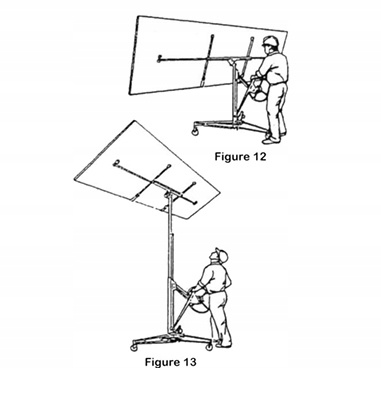 Figure 12

Figure 13